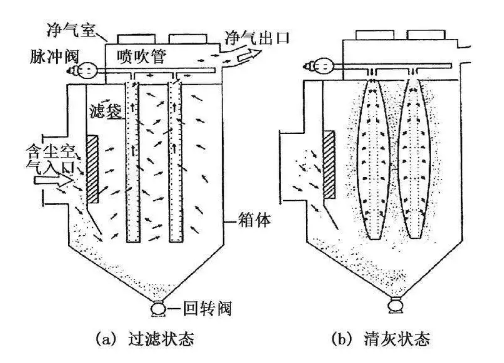 净气室
净气出口
脉冲阀
喷吹管
滤袋
含尘空气入口
箱体
回转阀
(a) 过滤状态
(b) 清灰状态