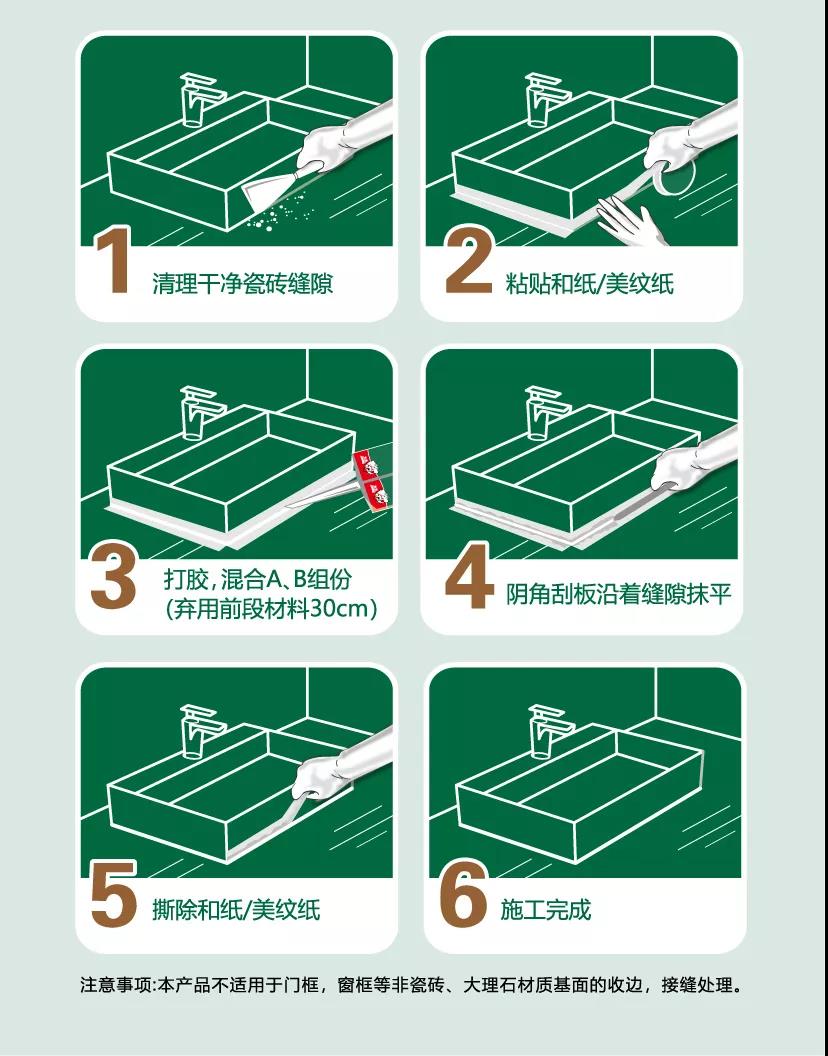 1 清理干净瓷砖缝隙

2 粘贴和纸/美纹纸

3 打胶，混合A、B组份 (弃用前段材料30cm)

4 阴角刮板沿着缝隙抹平

5 撕除和纸/美纹纸

6 施工完成

注意事项:本产品不适用于门框，窗框等非瓷砖、大理石材质基面的收边，接缝处理。