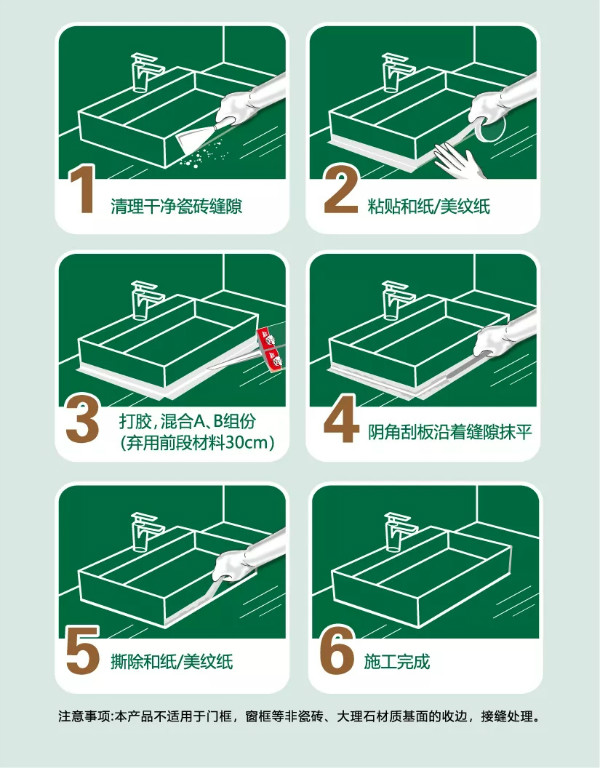 1 清理干净瓷砖缝隙

2 粘贴和纸/美纹纸

3 打胶，混合A、B组份
(弃用前段材料30cm)

4 阴角刮板沿着缝隙抹平

5 撕除和纸/美纹纸

6 施工完成

注意事项:本产品不适用于门框，窗框等非瓷砖、大理石材质基面的收边，接缝处理。