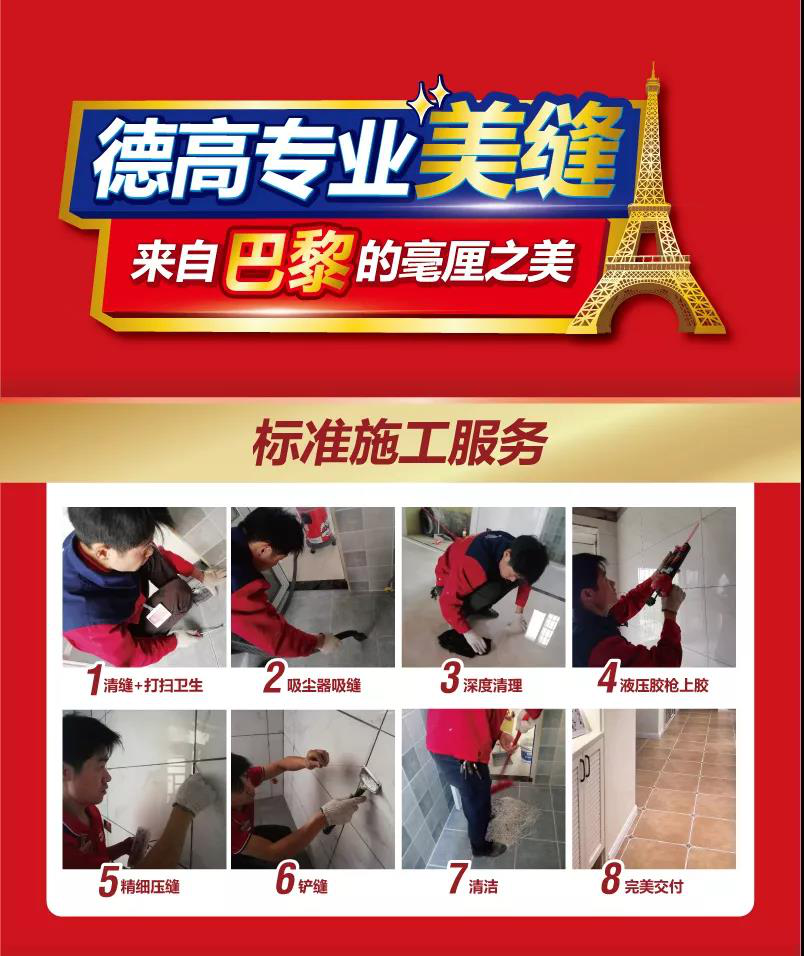 德高专业美缝
来自巴黎的毫厘之美

标准施工服务

1 清缝+打扫卫生
2 吸尘器吸缝
3 深度清理
4 液压胶枪上胶
5 精细压缝
6 铲缝
7 清洁
8 完美交付